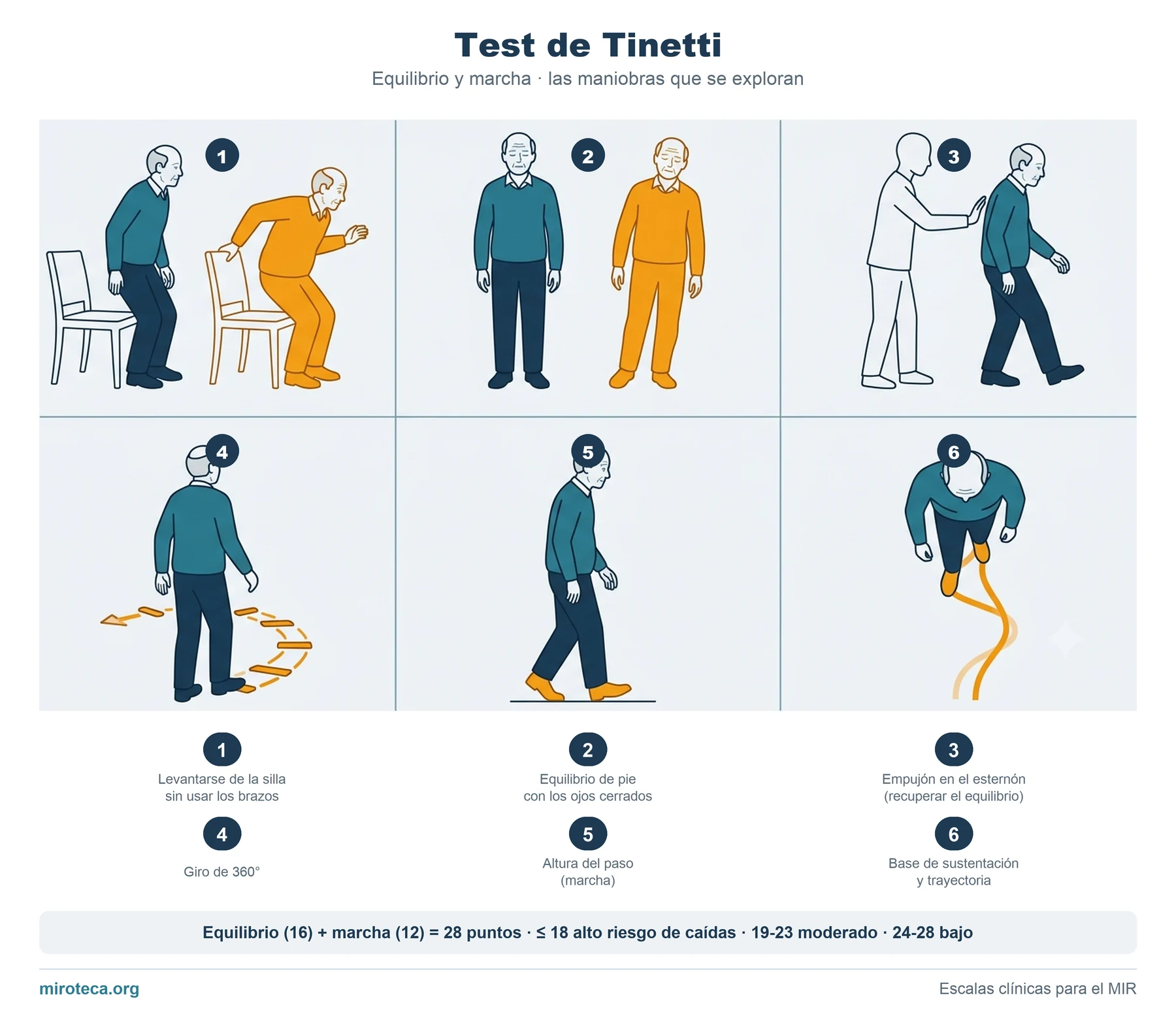 Test de Tinetti

Equilibrio y marcha · las maniobras que se exploran

1

2

3

4

5

6

1
Levantarse de la silla sin usar los brazos

2
Equilibrio de pie con los ojos cerrados

3
Empujón en el esternón (recuperar el equilibrio)

4
Giro de 360°

5
Altura del paso (marcha)

6
Base de sustentación y trayectoria

Equilibrio (16) + marcha (12) = 28 puntos · ≤ 18 alto riesgo de caídas · 19-23 moderado · 24-28 bajo

miroteca.org

Escalas clínicas para el MIR